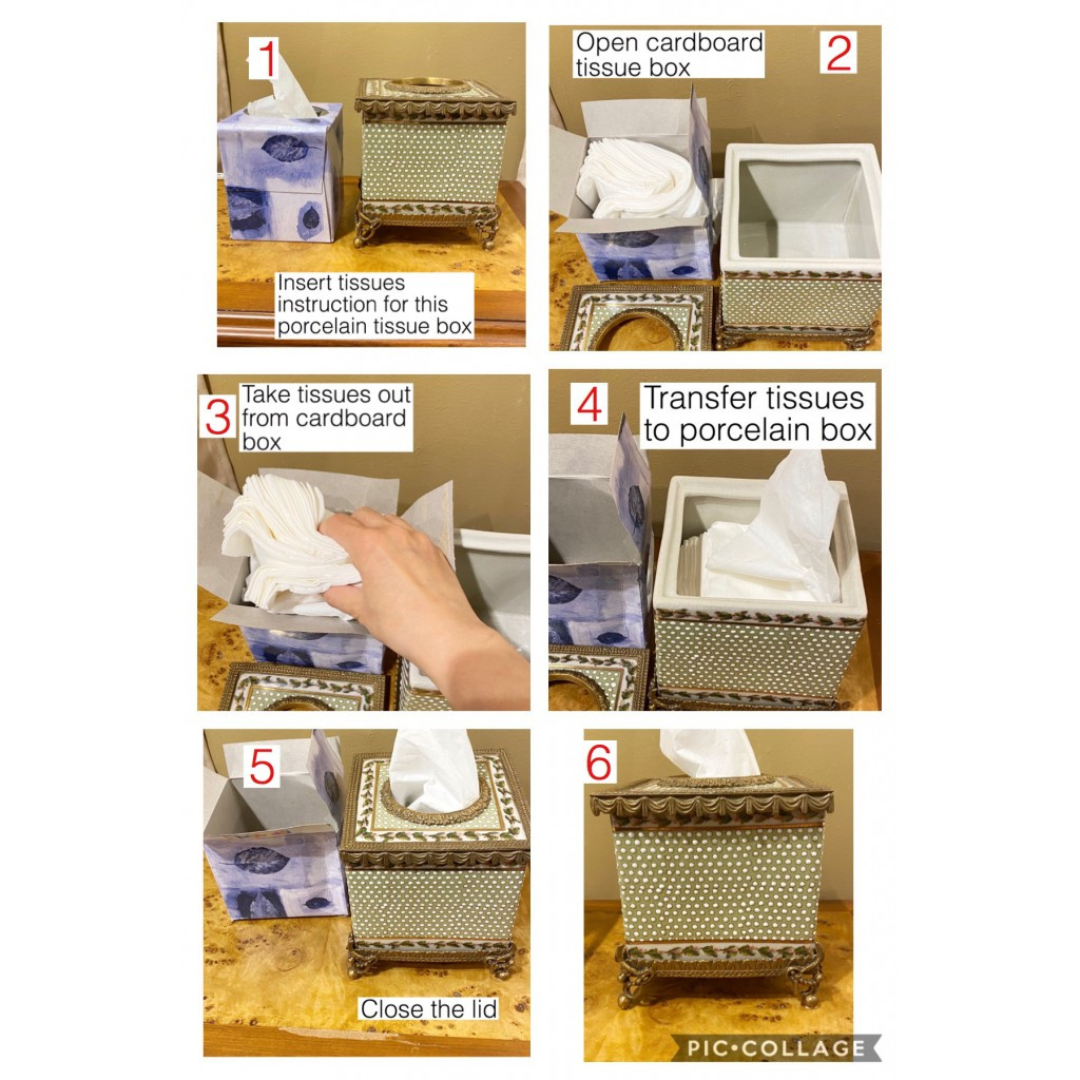 1

Insert tissues instruction for this porcelain tissue box

Open cardboard tissue box

2

3

Take tissues out from cardboard box

4

Transfer tissues to porcelain box

5

Close the lid

6

PIC•COLLAGE